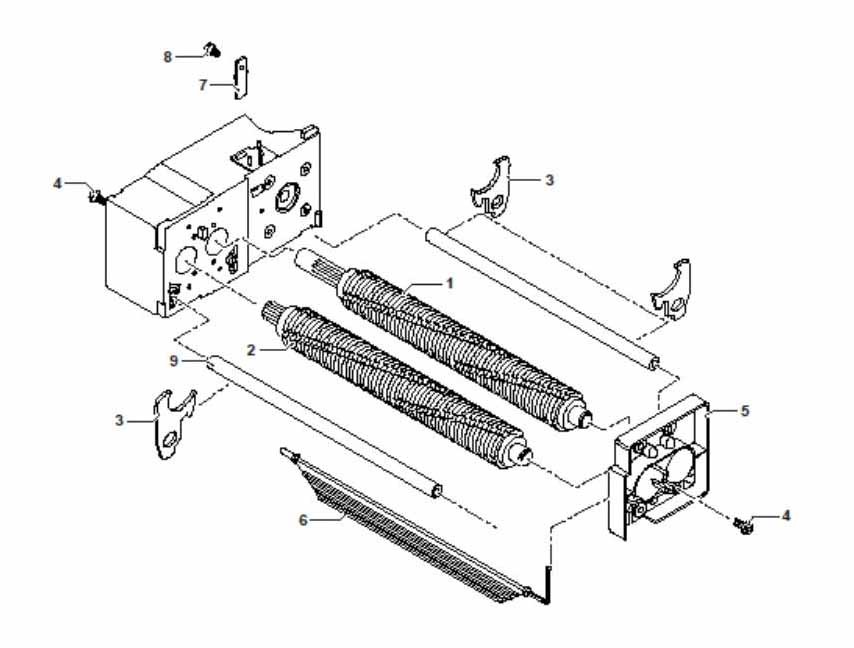 8
7
4
3
1
2
9
3
5
6
4